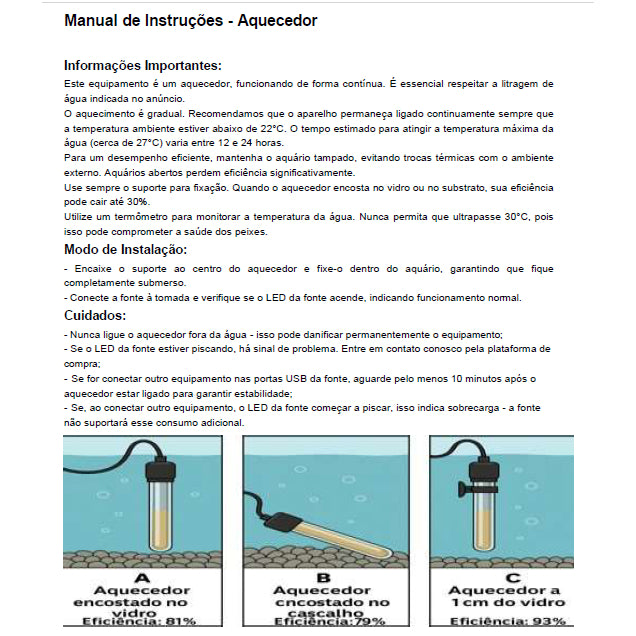 Manual de Instruções - Aquecedor

Informações Importantes:
Este equipamento é um aquecedor, funcionando de forma contínua. É essencial respeitar a litragem de água indicada no anúncio.
O aquecimento é gradual. Recomendamos que o aparelho permaneça ligado continuamente sempre que a temperatura ambiente estiver abaixo de 22°C. O tempo estimado para atingir a temperatura máxima da água (cerca de 27°C) varia entre 12 e 24 horas.
Para um desempenho eficiente, mantenha o aquário tampado, evitando trocas térmicas com o ambiente externo. Aquários abertos perdem eficiência significativamente.
Use sempre o suporte para fixação. Quando o aquecedor encosta no vidro ou no substrato, sua eficiência pode cair até 30%.
Utilize um termômetro para monitorar a temperatura da água. Nunca permita que ultrapasse 30°C, pois isso pode comprometer a saúde dos peixes.

Modo de Instalação:
- Encaixe o suporte ao centro do aquecedor e fixe-o dentro do aquário, garantindo que fique completamente submerso.
- Conecte a fonte à tomada e verifique se o LED da fonte acende, indicando funcionamento normal.

Cuidados:
- Nunca ligue o aquecedor fora da água - isso pode danificar permanentemente o equipamento;
- Se o LED da fonte estiver piscando, há sinal de problema. Entre em contato conosco pela plataforma de compra;
- Se for conectar outro equipamento nas portas USB da fonte, aguarde pelo menos 10 minutos após o aquecedor estar ligado para garantir estabilidade;
- Se, ao conectar outro equipamento, o LED da fonte começar a piscar, isso indica sobrecarga - a fonte não suportará esse consumo adicional.

A
Aquecedor encostado no vidro
Eficiência: 81%

B
Aquecedor cncostado no cascalho
Eficiência:79%

C
Aquecedor a 1cm do vidro
Eficiência: 93%